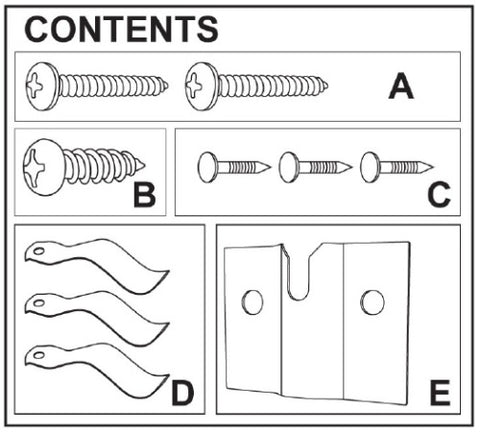 CONTENTS

A

B

C

D

E